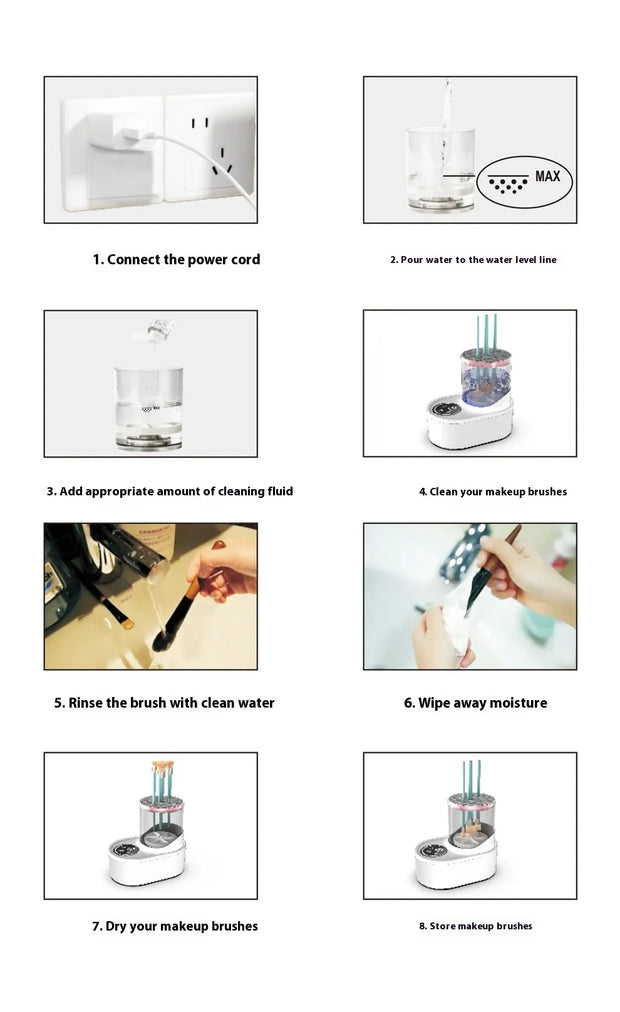 MAX

1. Connect the power cord

2. Pour water to the water level line

3. Add appropriate amount of cleaning fluid

4. Clean your makeup brushes

5. Rinse the brush with clean water

6. Wipe away moisture

7. Dry your makeup brushes

8. Store makeup brushes