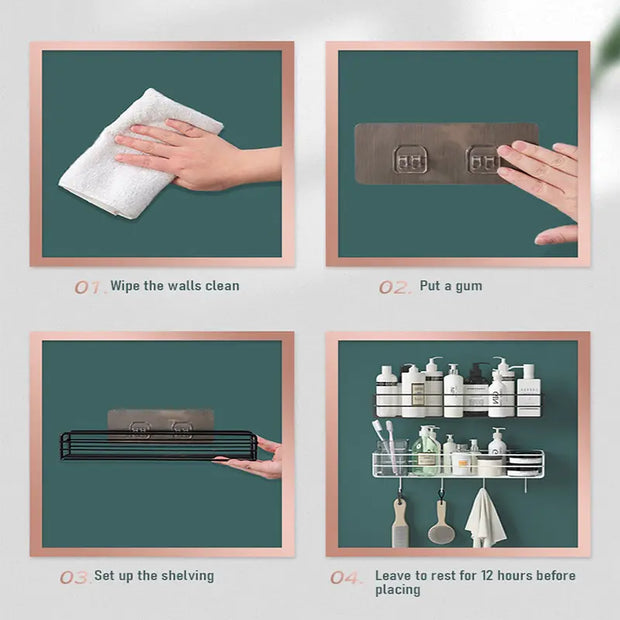 01. Wipe the walls clean

02. Put a gum

03. Set up the shelving

04. Leave to rest for 12 hours before placing