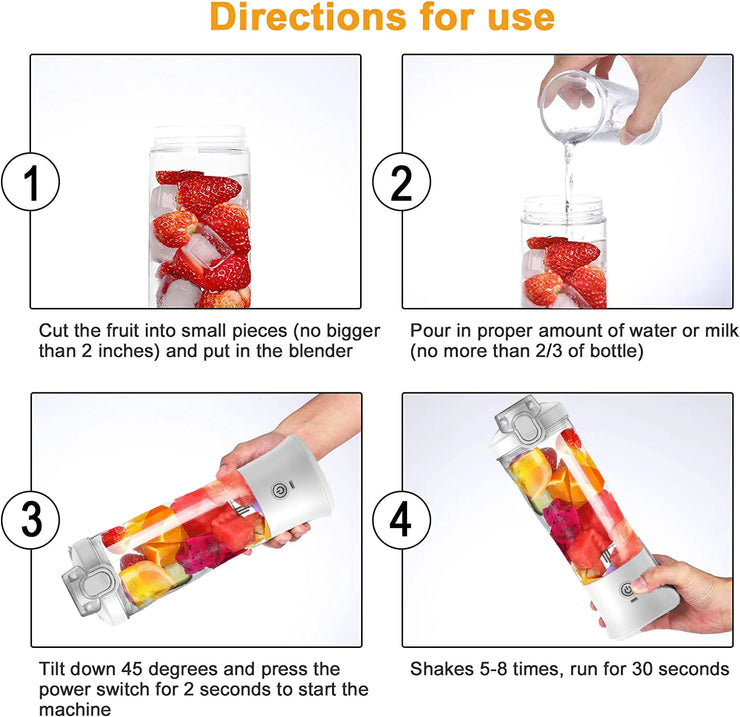 Directions for use

1

Cut the fruit into small pieces (no bigger than 2 inches) and put in the blender

2

Pour in proper amount of water or milk (no more than 2/3 of bottle)

3

Tilt down 45 degrees and press the power switch for 2 seconds to start the machine

4

Shakes 5-8 times, run for 30 seconds